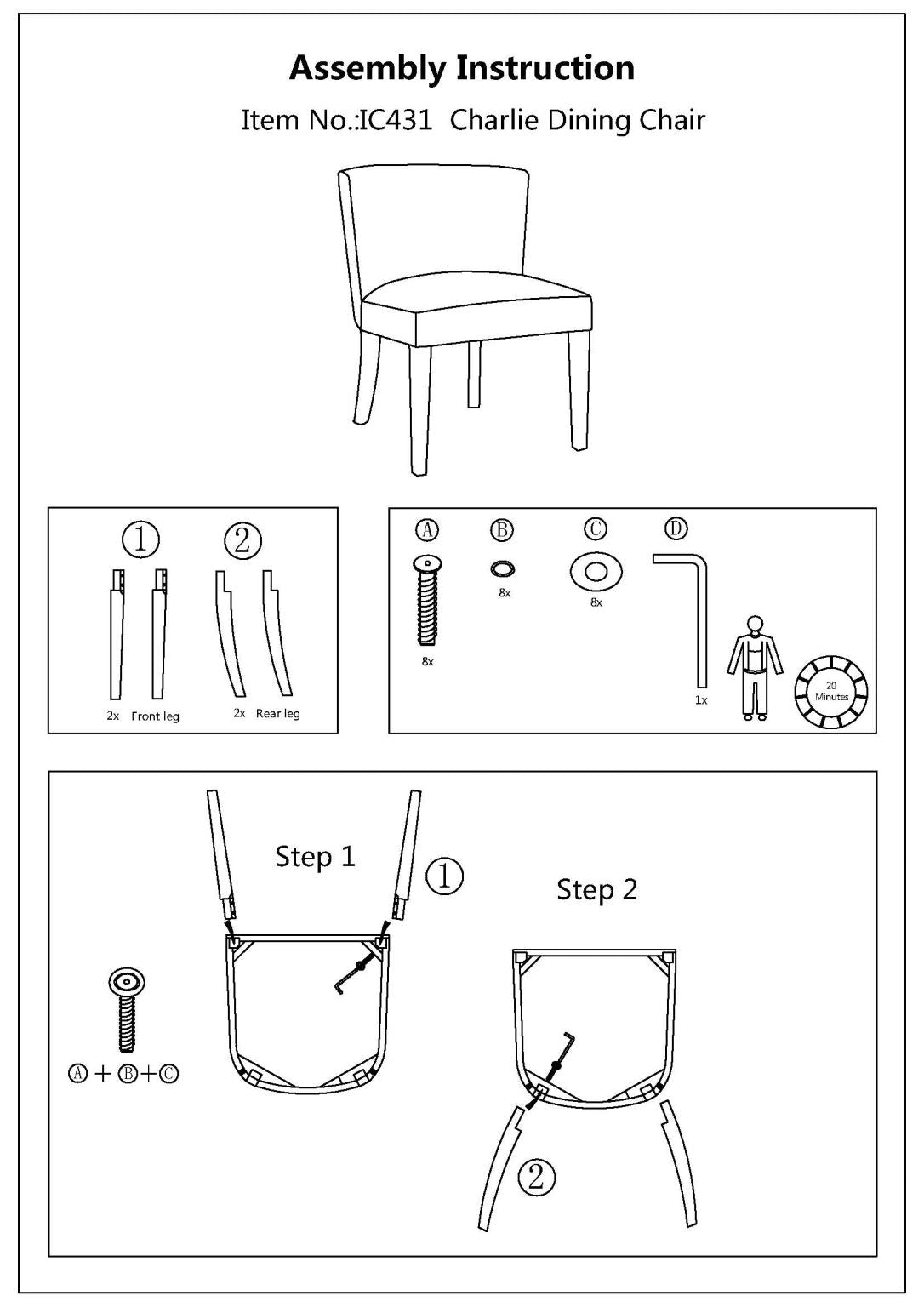 Assembly Instruction

Item No.:IC431  Charlie Dining Chair

①
②
2x  Front leg
2x  Rear leg

Ⓐ
Ⓑ
Ⓒ
Ⓓ
8x
8x
8x
1x
20 Minutes

Step 1
①
Ⓐ + Ⓑ + Ⓒ

Step 2
②